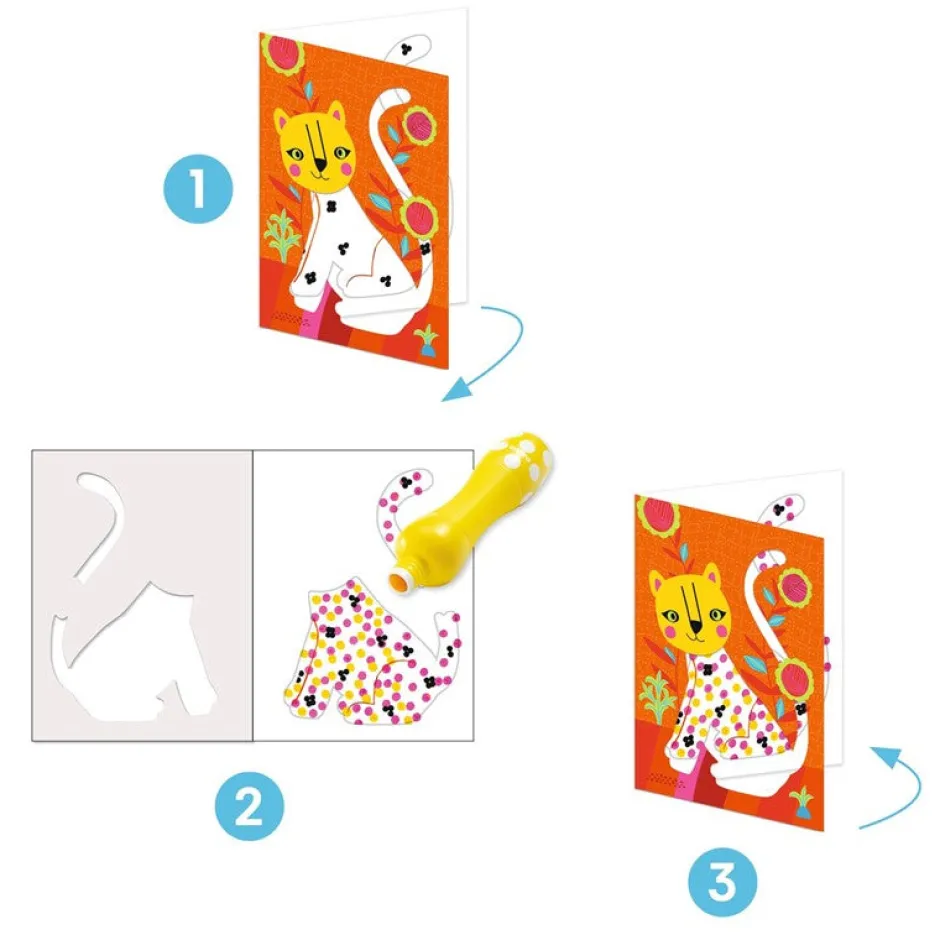 1

2

3